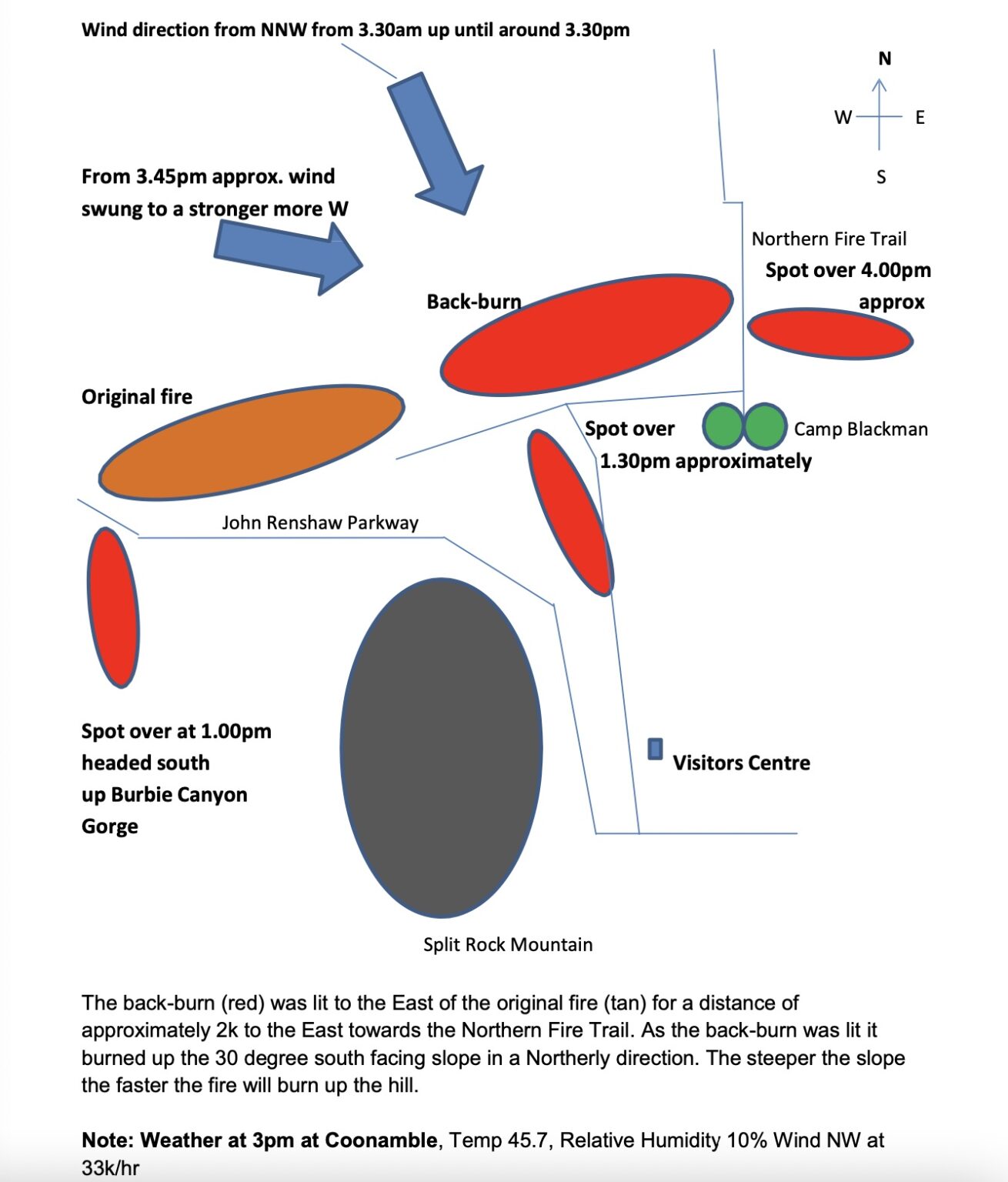 Wind direction from NNW from 3.30am up until around 3.30pm

N
W E
S

From 3.45pm approx. wind swung to a stronger more W

Northern Fire Trail

Spot over 4.00pm approx

Back-burn

Original fire

Spot over 1.30pm approximately

Camp Blackman

John Renshaw Parkway

Spot over at 1.00pm headed south up Burbie Canyon Gorge

Visitors Centre

Split Rock Mountain

The back-burn (red) was lit to the East of the original fire (tan) for a distance of approximately 2k to the East towards the Northern Fire Trail. As the back-burn was lit it burned up the 30 degree south facing slope in a Northerly direction. The steeper the slope the faster the fire will burn up the hill.

Note: Weather at 3pm at Coonamble, Temp 45.7, Relative Humidity 10% Wind NW at 33k/hr